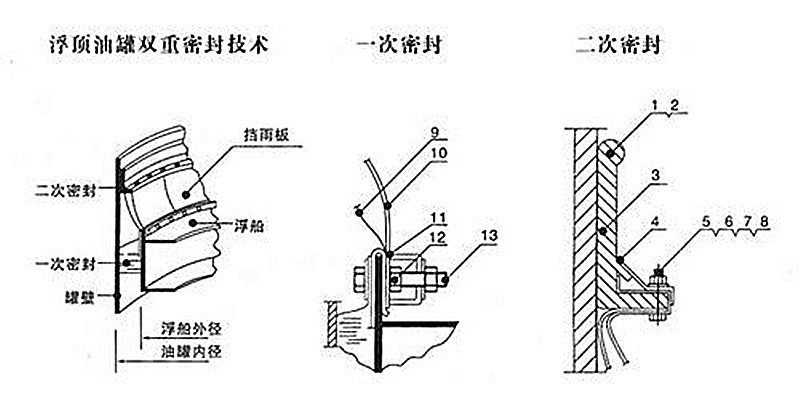 浮顶油罐双重密封技术

一次密封

二次密封

挡雨板

二次密封

浮船

一次密封

罐壁

浮船外径

油罐内径

9

10

11

12

13

1 2

3

4

5 6 7 8